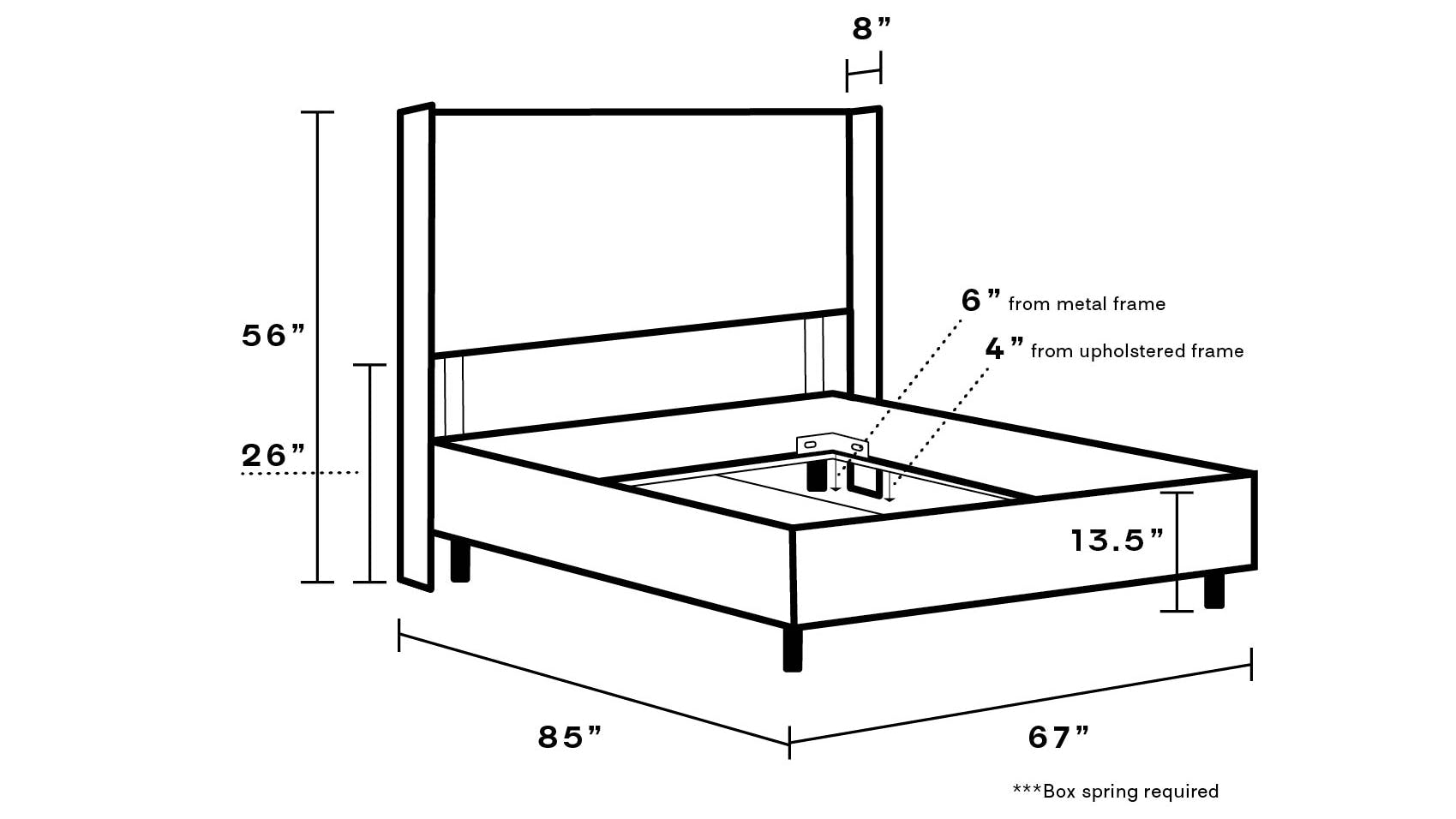 8”

56”

26”

6” from metal frame

4” from upholstered frame

13.5”

85”

67”

***Box spring required